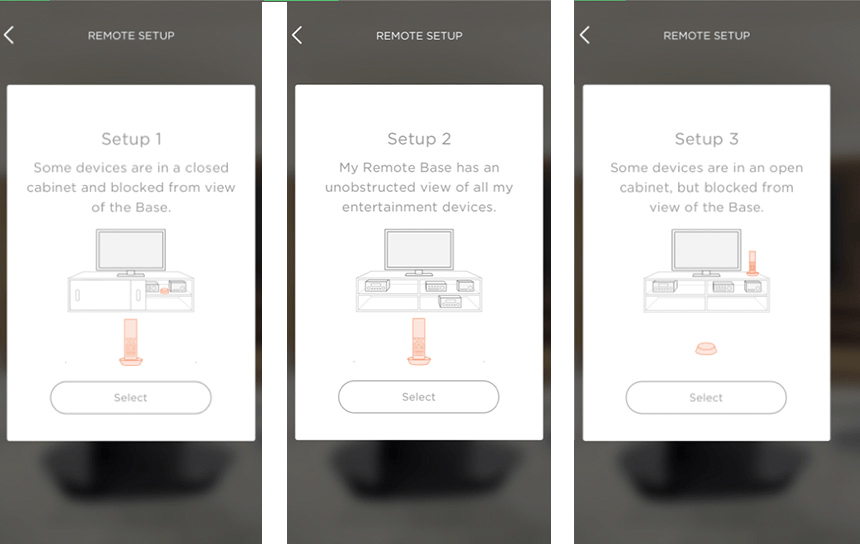 REMOTE SETUP

Setup 1

Some devices are in a closed cabinet and blocked from view of the Base.

Select

REMOTE SETUP

Setup 2

My Remote Base has an unobstructed view of all my entertainment devices.

Select

REMOTE SETUP

Setup 3

Some devices are in an open cabinet, but blocked from view of the Base.

Select